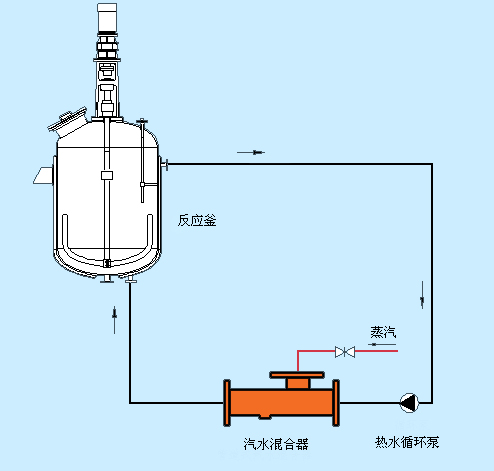 反应釜

蒸汽

汽水混合器

热水循环泵